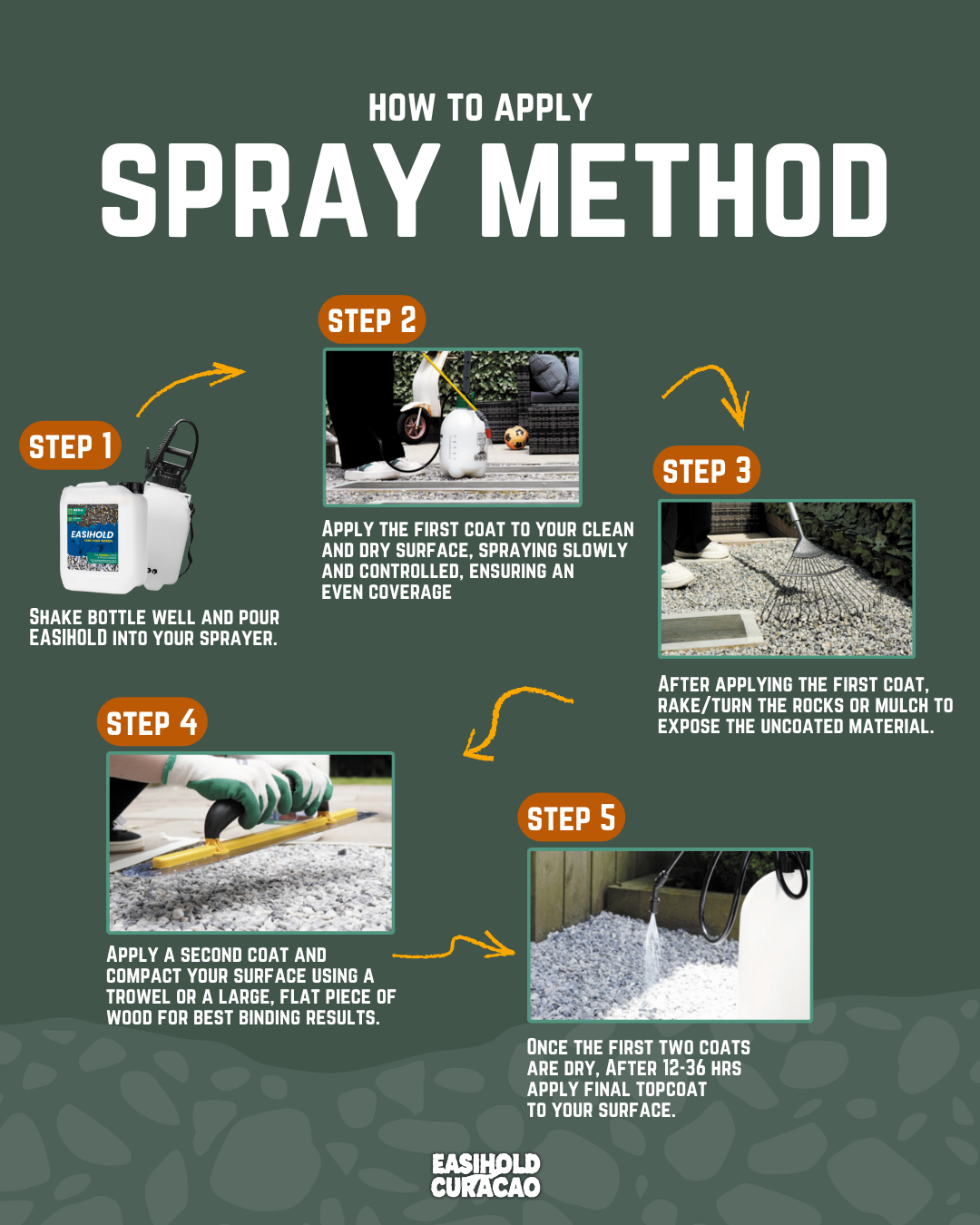 HOW TO APPLY

SPRAY METHOD

STEP 1

EASIHOLD

SHAKE BOTTLE WELL AND POUR EASIHOLD INTO YOUR SPRAYER.

STEP 2

APPLY THE FIRST COAT TO YOUR CLEAN AND DRY SURFACE, SPRAYING SLOWLY AND CONTROLLED, ENSURING AN EVEN COVERAGE

STEP 3

AFTER APPLYING THE FIRST COAT, RAKE/TURN THE ROCKS OR MULCH TO EXPOSE THE UNCOATED MATERIAL.

STEP 4

APPLY A SECOND COAT AND COMPACT YOUR SURFACE USING A TROWEL OR A LARGE, FLAT PIECE OF WOOD FOR BEST BINDING RESULTS.

STEP 5

ONCE THE FIRST TWO COATS ARE DRY, AFTER 12-36 HRS APPLY FINAL TOPCOAT TO YOUR SURFACE.

EASIHOLD CURACAO